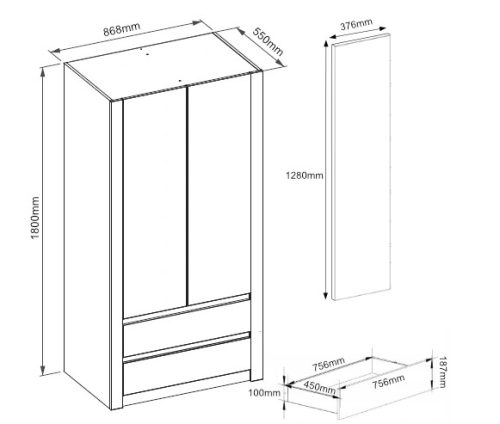 868mm
550mm
1800mm
376mm
1280mm
756mm
187mm
100mm
450mm
756mm