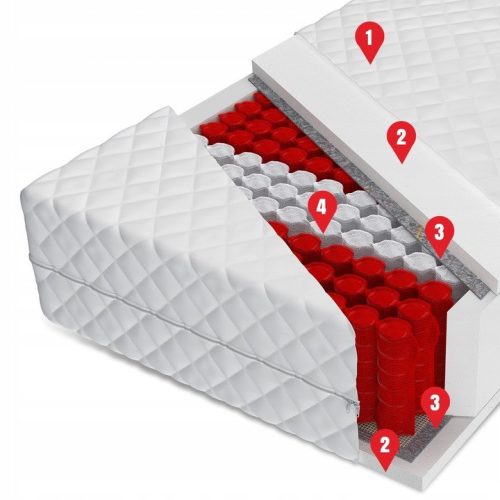 1
2
4
3
3
2