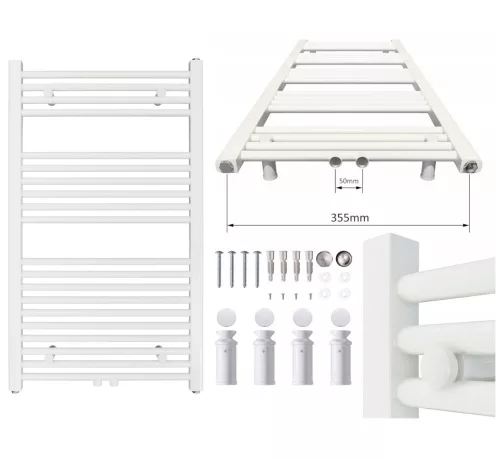 50mm

355mm