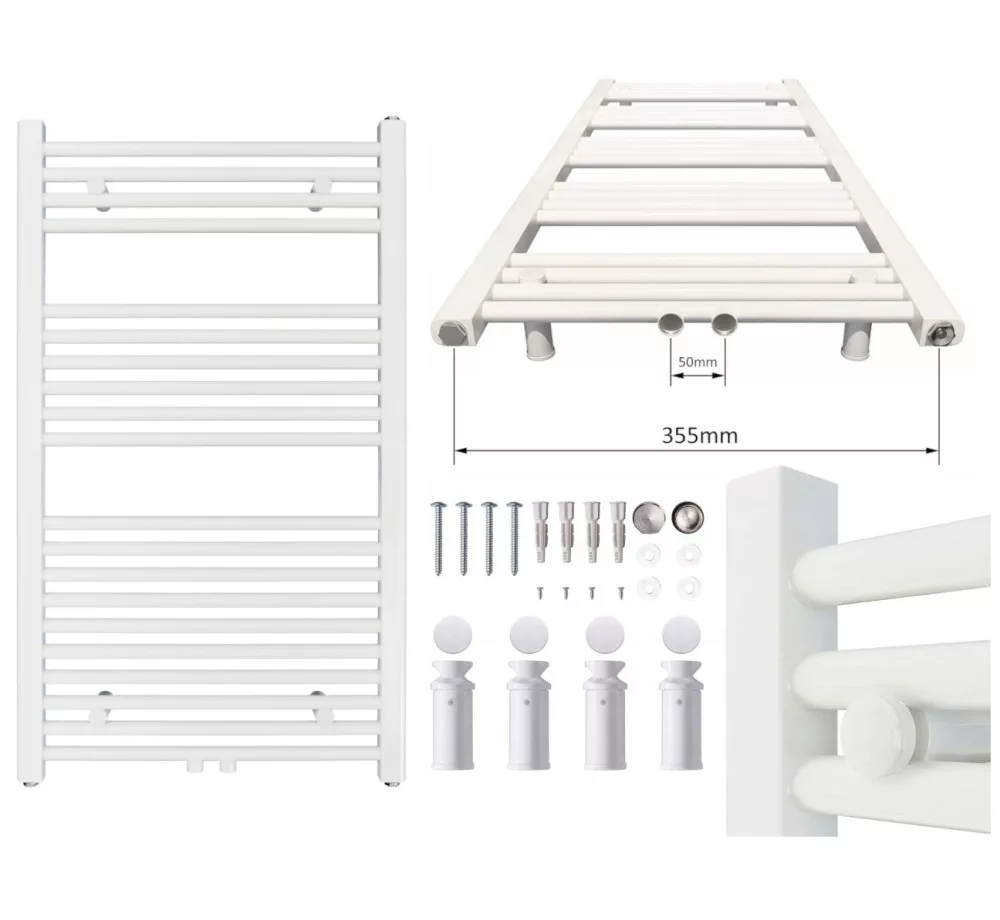 50mm

355mm