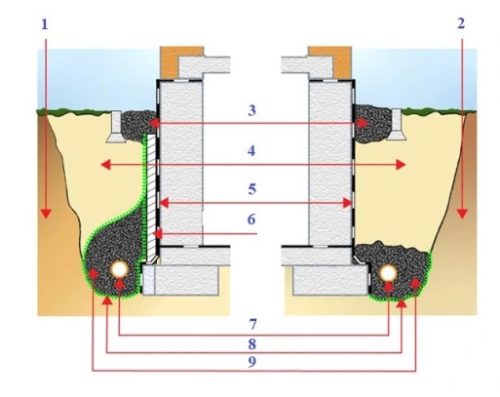 1
2
3
4
5
6
7
8
9